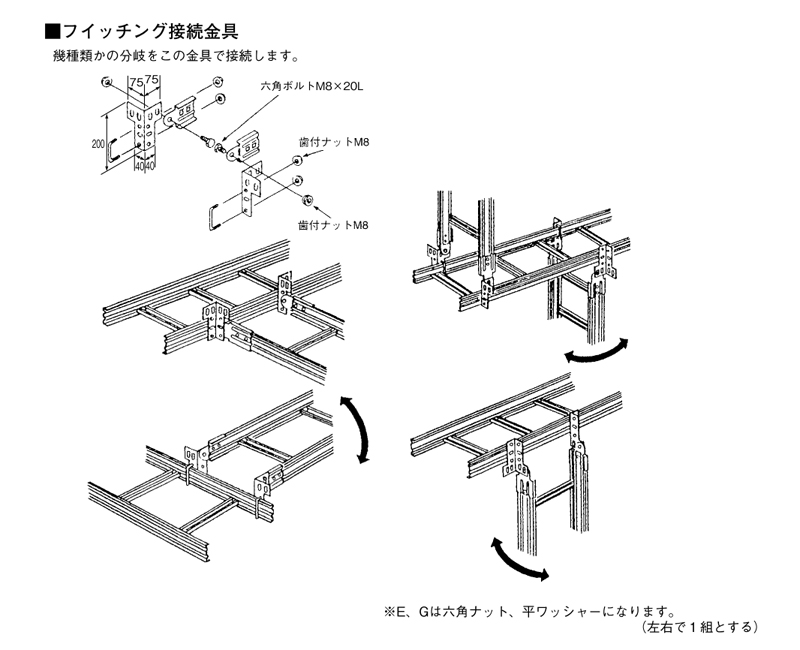 ■フイッチング接続金具
幾種類かの分岐をこの金具で接続します。

75
75
200
40
40
六角ボルトM8×20L
歯付ナットM8
歯付ナットM8

※E、Gは六角ナット、平ワッシャーになります。
（左右で１組とする）